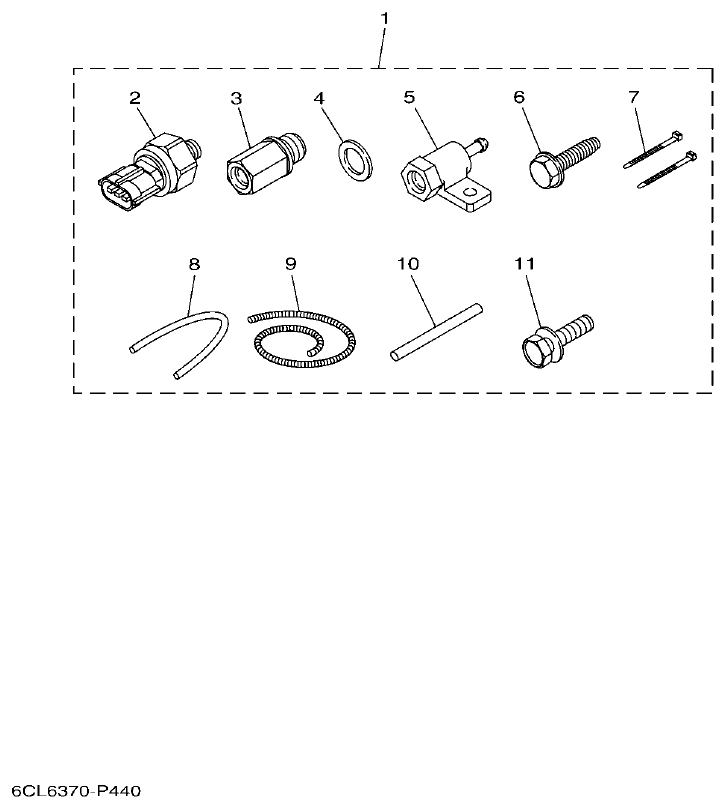 1
2
3
4
5
6
7
8
9
10
11
6CL6370-P440